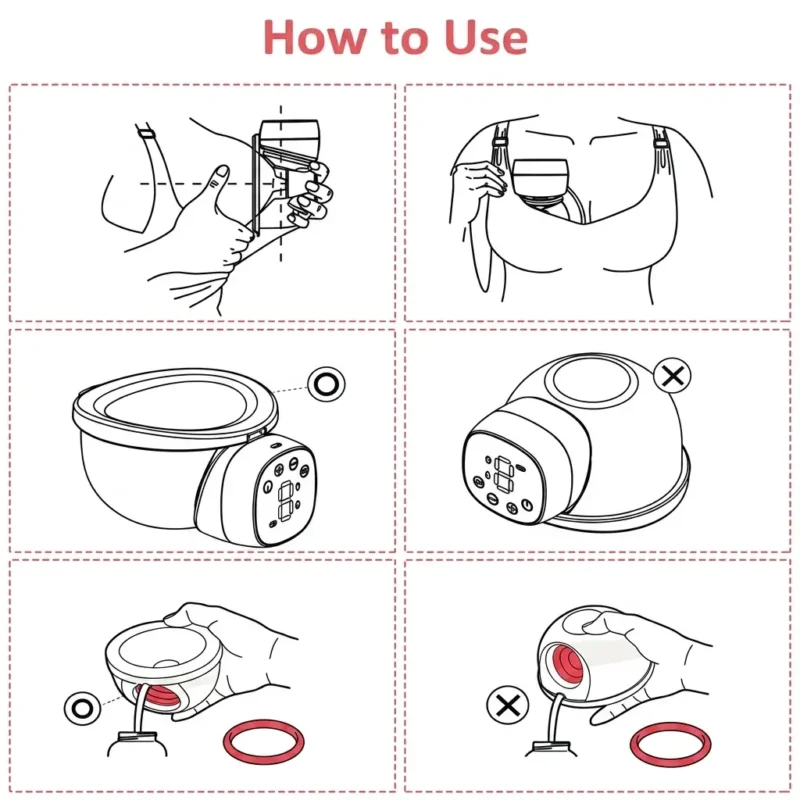 How to Use